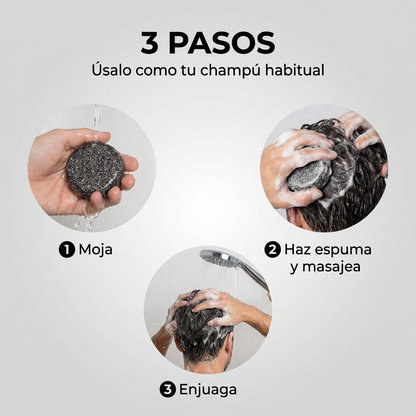 3 PASOS
Úsalo como tu champú habitual

1 Moja

2 Haz espuma y masajea

3 Enjuaga